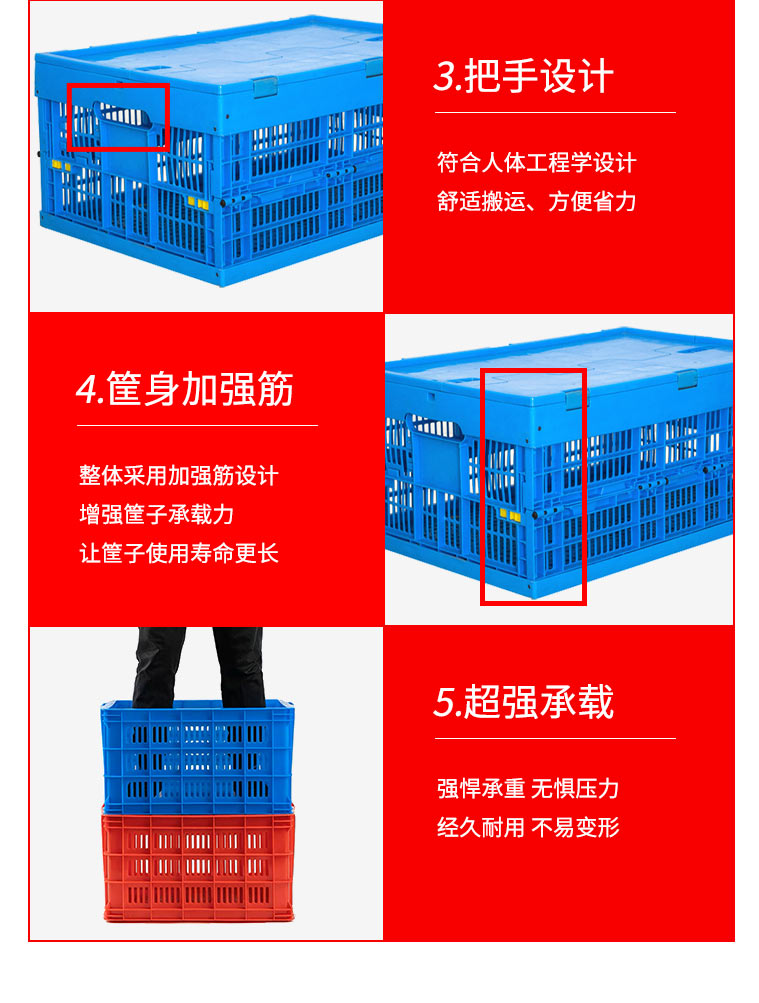 3.把手设计

符合人体工程学设计
舒适搬运、方便省力

4.筐身加强筋

整体采用加强筋设计
增强筐子承载力
让筐子使用寿命更长

5.超强承载

强悍承重 无惧压力
经久耐用 不易变形