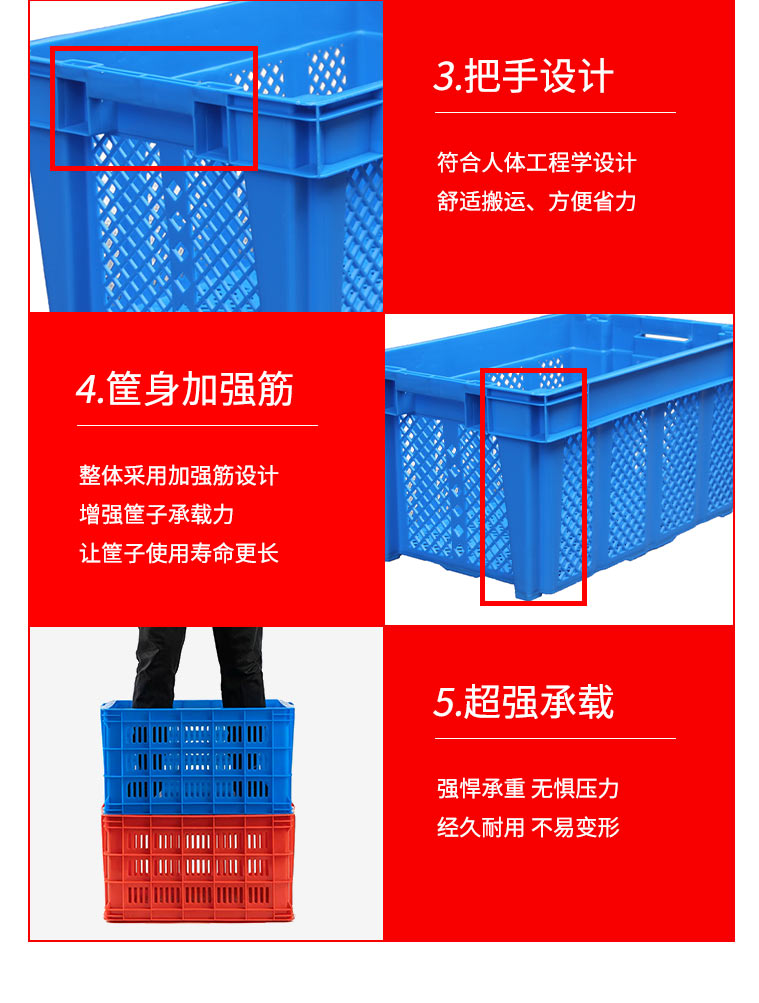 3.把手设计

符合人体工程学设计
舒适搬运、方便省力

4.筐身加强筋

整体采用加强筋设计
增强筐子承载力
让筐子使用寿命更长

5.超强承载

强悍承重 无惧压力
经久耐用 不易变形