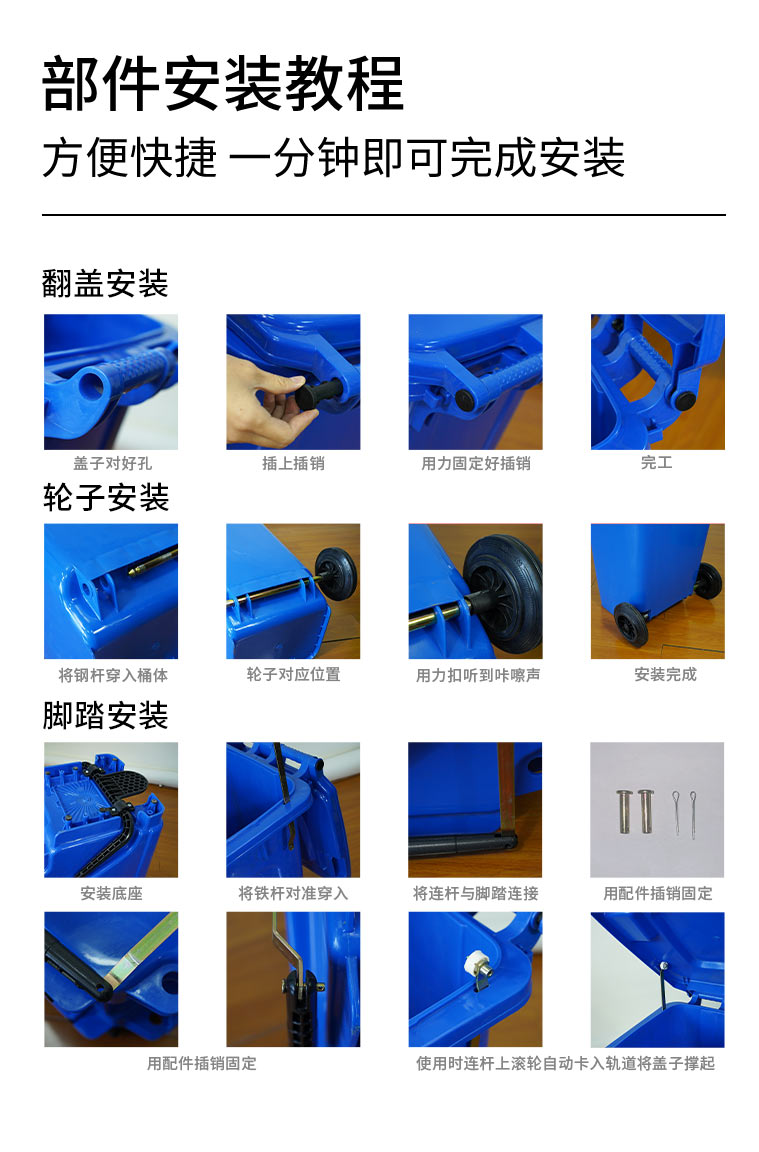 部件安装教程

方便快捷 一分钟即可完成安装

翻盖安装

盖子对好孔

插上插销

用力固定好插销

完工

轮子安装

将钢杆穿入桶体

轮子对应位置

用力扣听到咔嚓声

安装完成

脚踏安装

安装底座

将铁杆对准穿入

将连杆与脚踏连接

用配件插销固定

用配件插销固定

使用时连杆上滚轮自动卡入轨道将盖子撑起