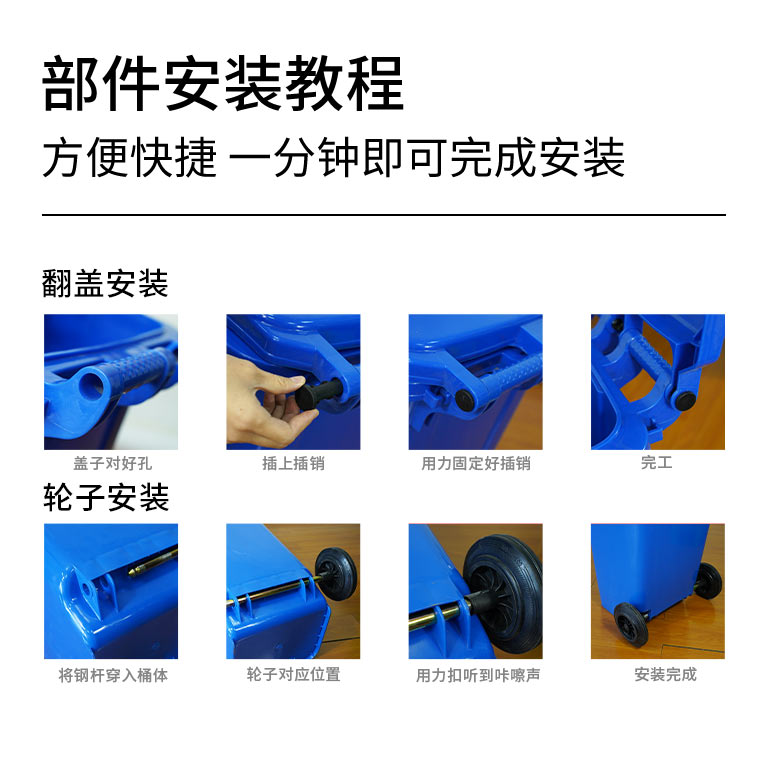 部件安装教程

方便快捷 一分钟即可完成安装

翻盖安装

盖子对好孔

插上插销

用力固定好插销

完工

轮子安装

将钢杆穿入桶体

轮子对应位置

用力扣听到咔嚓声

安装完成